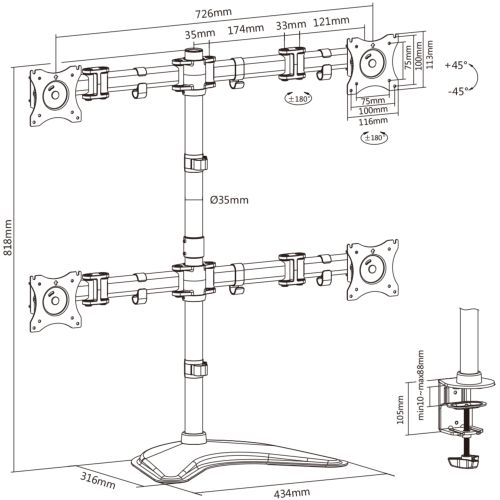 726mm
35mm
174mm
33mm
121mm
75mm
100mm
113mm
+45°
-45°
±180°
75mm
100mm
116mm
±180°
Ø35mm
818mm
min10~max88mm
105mm
316mm
434mm