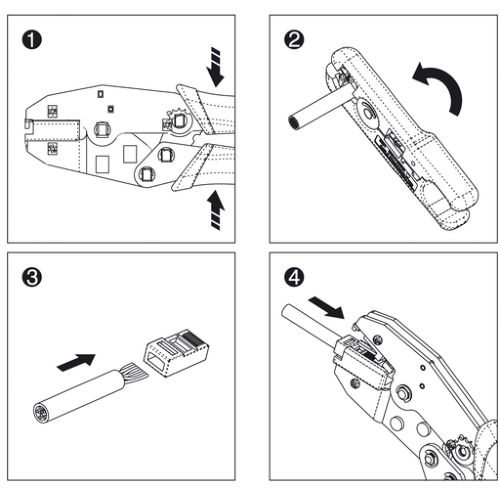 1

2

3

4