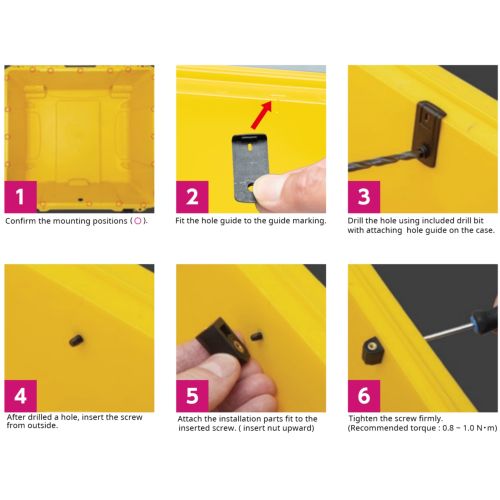 1

Confirm the mounting positions ( ○ ).

2

Fit the hole guide to the guide marking.

3

Drill the hole using included drill bit with attaching hole guide on the case.

4

After drilled a hole, insert the screw from outside.

5

Attach the installation parts fit to the inserted screw. ( insert nut upward)

6

Tighten the screw firmly. (Recommended torque : 0.8 ~ 1.0 N・m)