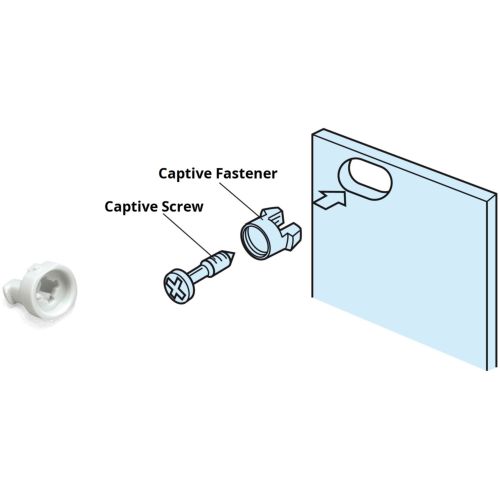 Captive Fastener

Captive Screw