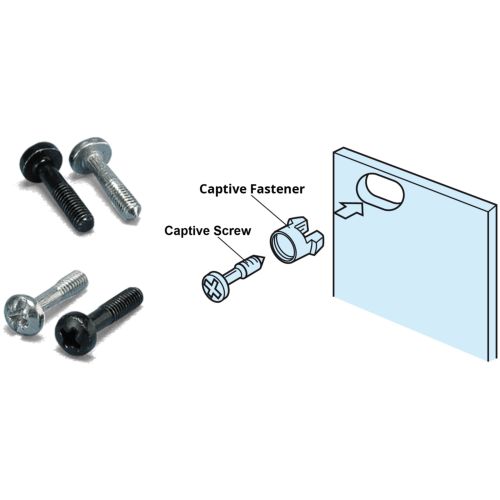 Captive Fastener

Captive Screw